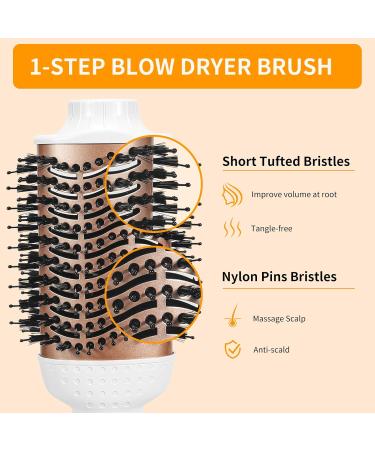 1-STEP BLOW DRYER BRUSH

Short Tufted Bristles

Improve volume at root

Tangle-free

Nylon Pins Bristles

Massage Scalp

Anti-scald