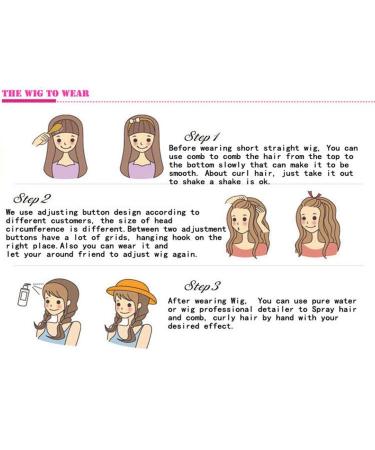 THE WIG TO WEAR

Step 1
Before wearing short straight wig, You can use comb to comb the hair from the top to the bottom slowly that can make it to be smooth. About curl hair, just take it out to shake a shake is ok.

Step 2
We use adjusting button design according to different customers, the size of head circumference is different.Between two adjustment buttons have a lot of grids, hanging hook on the right place.Also you can wear it and let your around friend to adjust wig again.

Step 3
After wearing Wig, You can use pure water or wig professional detailer to Spray hair and comb, curly hair by hand with your desired effect.