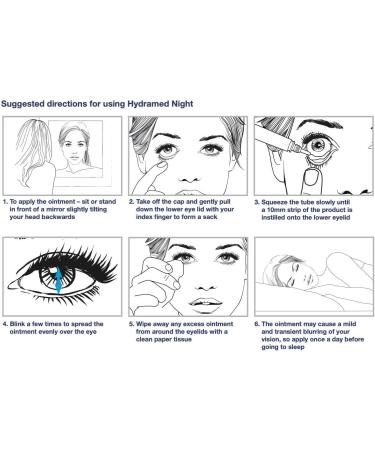 Suggested directions for using Hydramed Night

1. To apply the ointment – sit or stand in front of a mirror slightly tilting your head backwards

2. Take off the cap and gently pull down the lower eye lid with your index finger to form a sack

3. Squeeze the tube slowly until a 10mm strip of the product is instilled onto the lower eyelid

4. Blink a few times to spread the ointment evenly over the eye

5. Wipe away any excess ointment from around the eyelids with a clean paper tissue

6. The ointment may cause a mild and transient blurring of your vision, so apply once a day before going to sleep