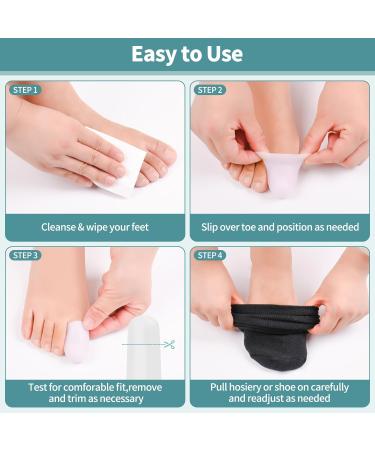 Easy to Use

STEP 1

Cleanse & wipe your feet

STEP 2

Slip over toe and position as needed

STEP 3

Test for comforable fit,remove and trim as necessary

STEP 4

Pull hosiery or shoe on carefully and readjust as needed