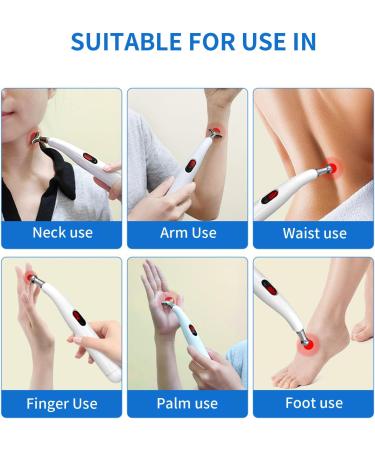 SUITABLE FOR USE IN

Neck use

Arm Use

Waist use

Finger Use

Palm use

Foot use