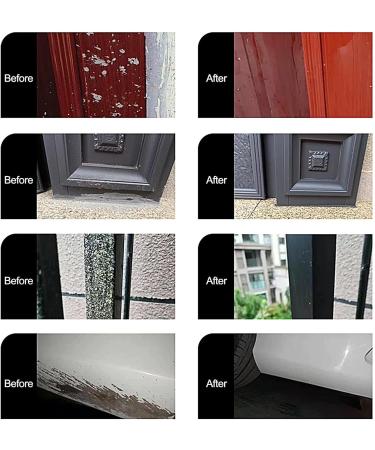 Before

After

Before

After

Before

After

Before

After