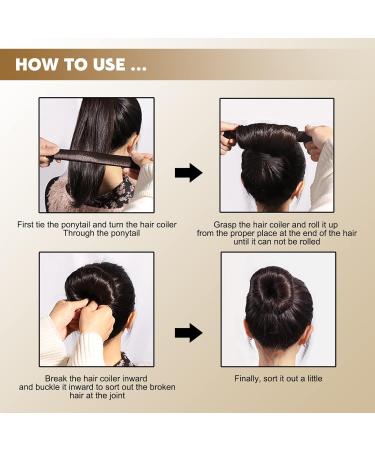 HOW TO USE ...

First tie the ponytail and turn the hair coiler Through the ponytail

Grasp the hair coiler and roll it up from the proper place at the end of the hair until it can not be rolled

Break the hair coiler inward and buckle it inward to sort out the broken hair at the joint

Finally, sort it out a little