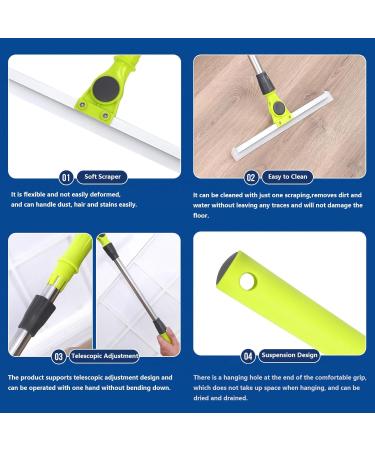 01 Soft Scraper

It is flexible and not easily deformed, and can handle dust, hair and stains easily.

02 Easy to Clean

It can be cleaned with just one scraping,removes dirt and water without leaving any traces and will not damage the floor.

03 Telescopic Adjustment

The product supports telescopic adjustment design and can be operated with one hand without bending down.

04 Suspension Design

There is a hanging hole at the end of the comfortable grip, which does not take up space when hanging, and can be dried and drained.