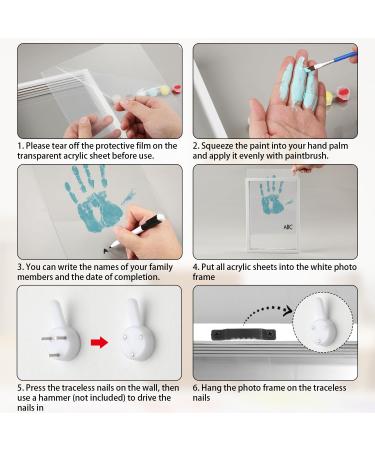 1. Please tear off the protective film on the transparent acrylic sheet before use.

2. Squeeze the paint into your hand palm and apply it evenly with paintbrush.

3. You can write the names of your family members and the date of completion.

ABC

4. Put all acrylic sheets into the white photo frame

5. Press the traceless nails on the wall, then use a hammer (not included) to drive the nails in

6. Hang the photo frame on the traceless nails