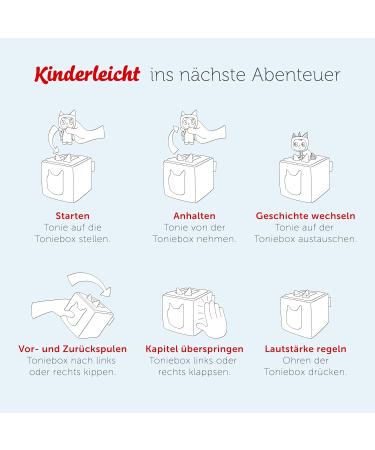 Kinderleicht ins nächste Abenteuer

Starten
Tonie auf die Toniebox stellen.

Anhalten
Tonie von der Toniebox nehmen.

Geschichte wechseln
Tonie auf der Toniebox austauschen.

Vor- und Zurückspulen
Toniebox nach links oder rechts kippen.

Kapitel überspringen
Toniebox links oder rechts klappsen.

Lautstärke regeln
Ohren der Toniebox drücken.