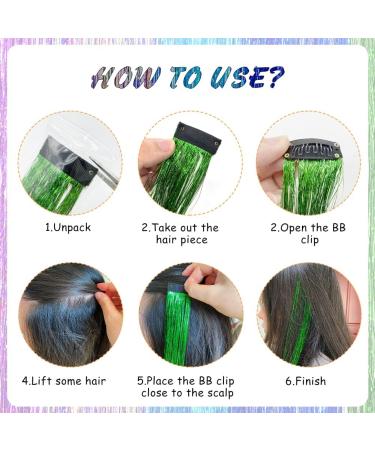 HOW TO USE?

1.Unpack

2.Take out the hair piece

2.Open the BB clip

4.Lift some hair

5.Place the BB clip close to the scalp

6.Finish