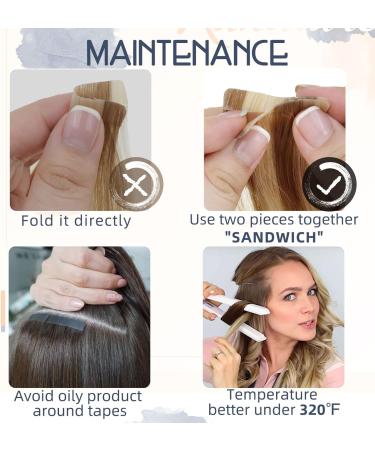 MAINTENANCE

Fold it directly

Use two pieces together
"SANDWICH"

Avoid oily product around tapes

Temperature better under 320°F