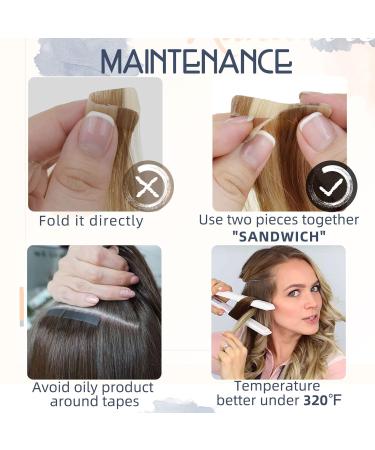 MAINTENANCE

Fold it directly

Use two pieces together "SANDWICH"

Avoid oily product around tapes

Temperature better under 320°F