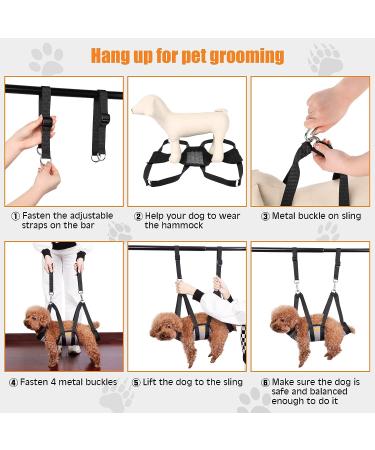 Hang up for pet grooming

① Fasten the adjustable straps on the bar

② Help your dog to wear the hammock

③ Metal buckle on sling

④ Fasten 4 metal buckles

⑤ Lift the dog to the sling

⑥ Make sure the dog is safe and balanced enough to do it