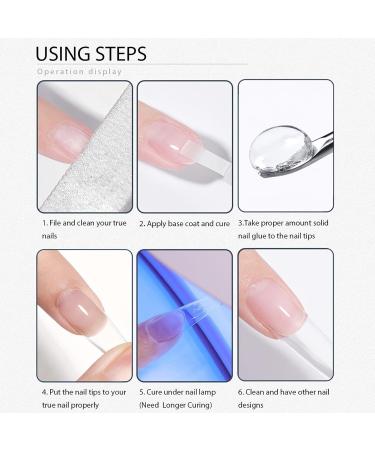 USING STEPS
Operation display

1. File and clean your true nails

2. Apply base coat and cure

3.Take proper amount solid nail glue to the nail tips

4. Put the nail tips to your true nail properly

5. Cure under nail lamp (Need Longer Curing)

6. Clean and have other nail designs