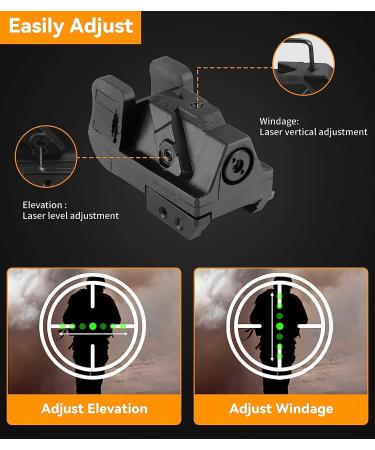 Easily Adjust

Windage:
Laser vertical adjustment

Elevation :
Laser level adjustment

Adjust Elevation

Adjust Windage