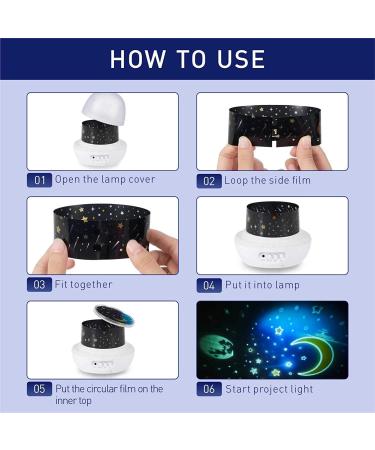 HOW TO USE

01 Open the lamp cover

02 Loop the side film

03 Fit together

04 Put it into lamp

05 Put the circular film on the inner top

06 Start project light