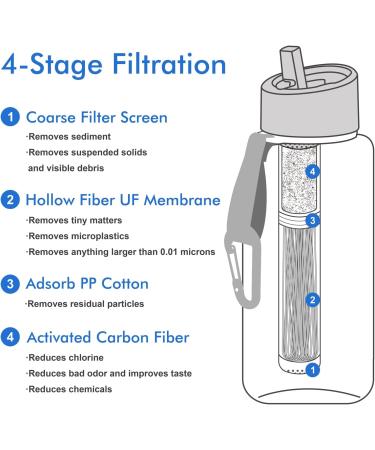 4-Stage Filtration

1 Coarse Filter Screen
·Removes sediment
·Removes suspended solids and visible debris

2 Hollow Fiber UF Membrane
·Removes tiny matters
·Removes microplastics
·Removes anything larger than 0.01 microns

3 Adsorb PP Cotton
·Removes residual particles

4 Activated Carbon Fiber
·Reduces chlorine
·Reduces bad odor and improves taste
·Reduces chemicals

4
3
2
1