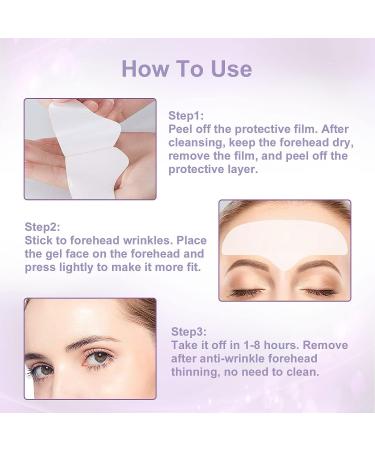 How To Use

Step1:
Peel off the protective film. After cleansing, keep the forehead dry, remove the film, and peel off the protective layer.

Step2:
Stick to forehead wrinkles. Place the gel face on the forehead and press lightly to make it more fit.

Step3:
Take it off in 1-8 hours. Remove after anti-wrinkle forehead thinning, no need to clean.