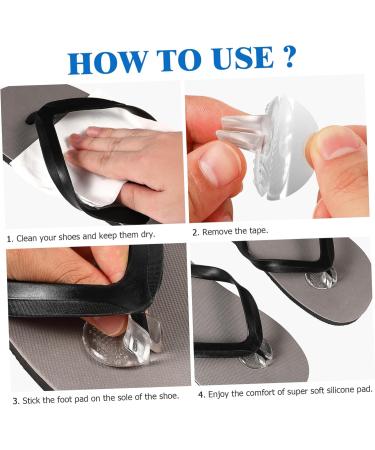 HOW TO USE ?

1. Clean your shoes and keep them dry.

2. Remove the tape.

3. Stick the foot pad on the sole of the shoe.

4. Enjoy the comfort of super soft silicone pad.