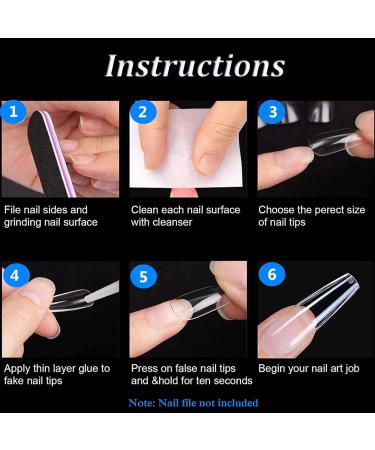 Instructions

1

File nail sides and grinding nail surface

2

Clean each nail surface with cleanser

3

Choose the perect size of nail tips

4

Apply thin layer glue to fake nail tips

5

Press on false nail tips and &hold for ten seconds

6

Begin your nail art job

Note: Nail file not included