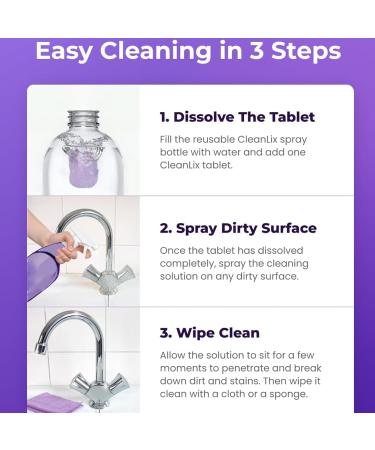 Easy Cleaning in 3 Steps

1. Dissolve The Tablet

Fill the reusable CleanLix spray bottle with water and add one CleanLix tablet.

2. Spray Dirty Surface

Once the tablet has dissolved completely, spray the cleaning solution on any dirty surface.

3. Wipe Clean

Allow the solution to sit for a few moments to penetrate and break down dirt and stains. Then wipe it clean with a cloth or a sponge.