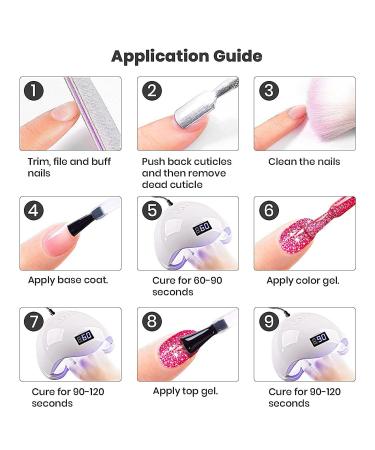 Application Guide

1

Trim, file and buff nails

2

Push back cuticles and then remove dead cuticle

3

Clean the nails

4

Apply base coat.

5

60

Cure for 60-90 seconds

6

Apply color gel.

7

60

Cure for 90-120 seconds

8

Apply top gel.

9

90

Cure for 90-120 seconds