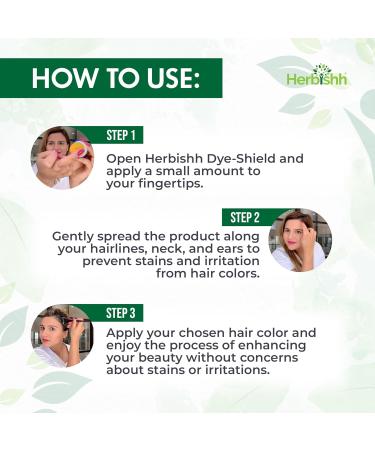 HOW TO USE:

Herbishh

STEP 1

Open Herbishh Dye-Shield and apply a small amount to your fingertips.

STEP 2

Gently spread the product along your hairlines, neck, and ears to prevent stains and irritation from hair colors.

STEP 3

Apply your chosen hair color and enjoy the process of enhancing your beauty without concerns about stains or irritations.