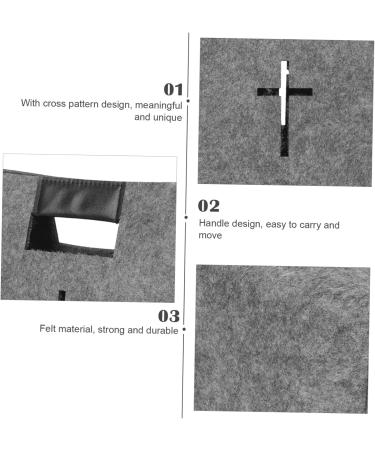 01
With cross pattern design, meaningful and unique

02
Handle design, easy to carry and move

03
Felt material, strong and durable