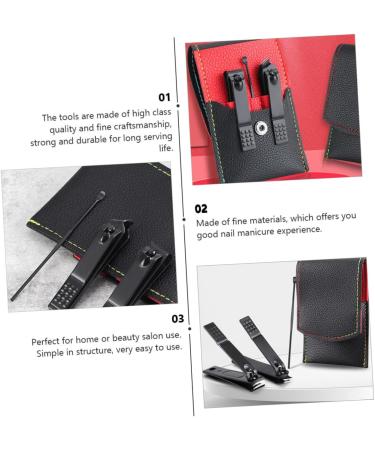 01
The tools are made of high class quality and fine craftsmanship, strong and durable for long serving life.

02
Made of fine materials, which offers you good nail manicure experience.

03
Perfect for home or beauty salon use. Simple in structure, very easy to use.