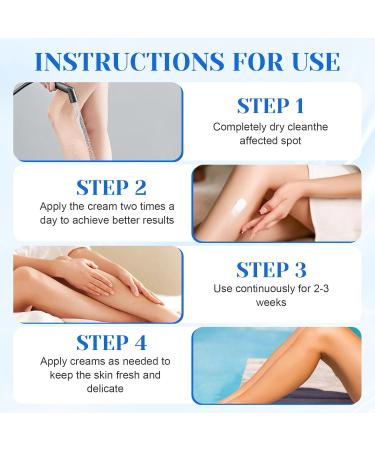 INSTRUCTIONS FOR USE

STEP 1
Completely dry cleanthe affected spot

STEP 2
Apply the cream two times a day to achieve better results

STEP 3
Use continuously for 2-3 weeks

STEP 4
Apply creams as needed to keep the skin fresh and delicate