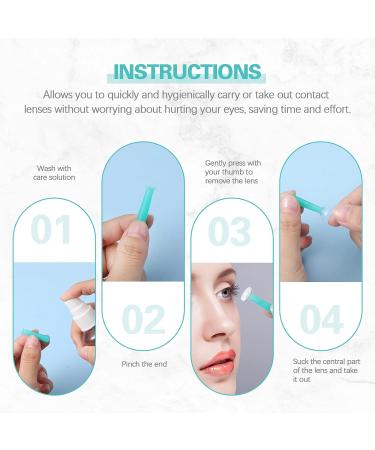 INSTRUCTIONS

Allows you to quickly and hygienically carry or take out contact lenses without worrying about hurting your eyes, saving time and effort.

Wash with care solution

01

02

Pinch the end

Gently press with your thumb to remove the lens

03

04

Suck the central part of the lens and take it out