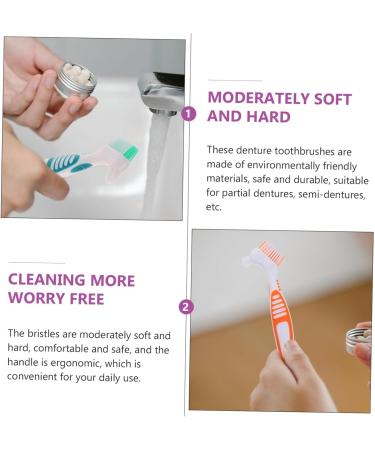 1

MODERATELY SOFT AND HARD

These denture toothbrushes are made of environmentally friendly materials, safe and durable, suitable for partial dentures, semi-dentures, etc.

CLEANING MORE WORRY FREE

2

The bristles are moderately soft and hard, comfortable and safe, and the handle is ergonomic, which is convenient for your daily use.