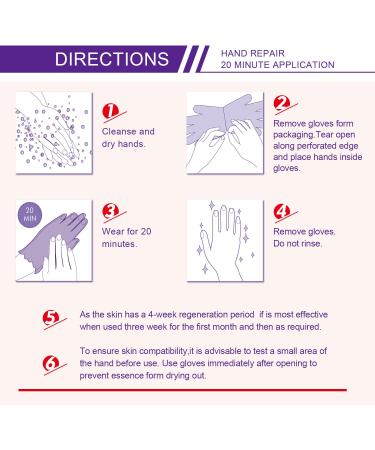 DIRECTIONS

HAND REPAIR
20 MINUTE APPLICATION

1
Cleanse and dry hands.

2
Remove gloves form packaging.Tear open along perforated edge and place hands inside gloves.

20 MIN

3
Wear for 20 minutes.

4
Remove gloves. Do not rinse.

5
As the skin has a 4-week regeneration period if is most effective when used three week for the first month and then as required.

6
To ensure skin compatibility,it is advisable to test a small area of the hand before use. Use gloves immediately after opening to prevent essence form drying out.