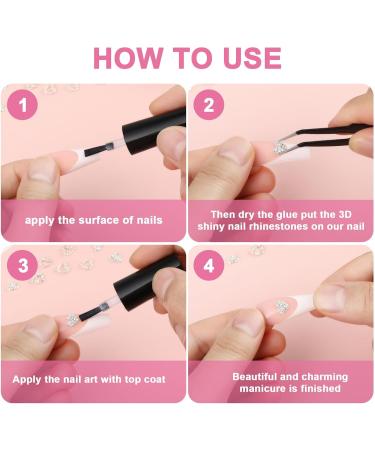 HOW TO USE

1

apply the surface of nails

2

Then dry the glue put the 3D shiny nail rhinestones on our nail

3

Apply the nail art with top coat

4

Beautiful and charming manicure is finished