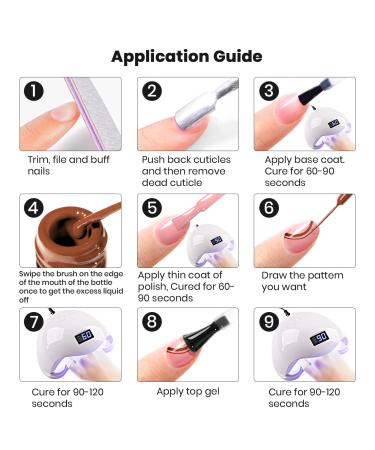 Application Guide

1

Trim, file and buff nails

2

Push back cuticles and then remove dead cuticle

3

60

Apply base coat. Cure for 60-90 seconds

4

Swipe the brush on the edge of the mouth of the bottle once to get the excess liquid off

5

60

Apply thin coat of polish, Cured for 60-90 seconds

6

Draw the pattern you want

7

60

Cure for 90-120 seconds

8

Apply top gel

9

90

Cure for 90-120 seconds