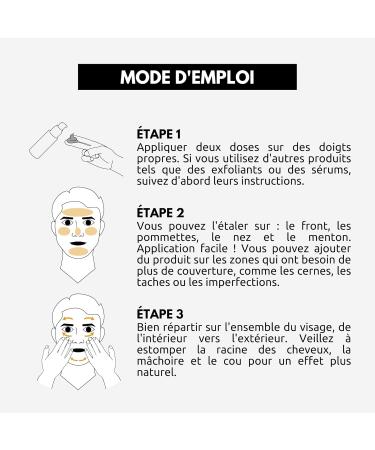 MODE D'EMPLOI

ÉTAPE 1
Appliquer deux doses sur des doigts propres. Si vous utilisez d'autres produits tels que des exfoliants ou des sérums, suivez d'abord leurs instructions.

ÉTAPE 2
Vous pouvez l'étaler sur : le front, les pommettes, le nez et le menton. Application facile ! Vous pouvez ajouter du produit sur les zones qui ont besoin de plus de couverture, comme les cernes, les taches ou les imperfections.

ÉTAPE 3
Bien répartir sur l'ensemble du visage, de l'intérieur vers l'extérieur. Veillez à estomper la racine des cheveux, la mâchoire et le cou pour un effet plus naturel.