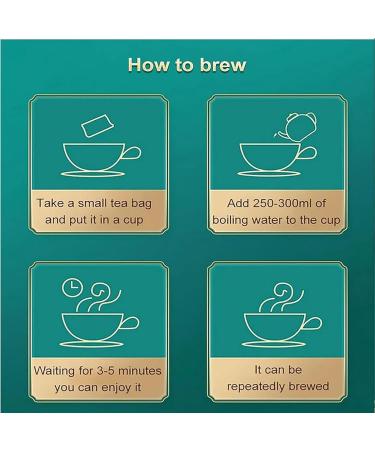 How to brew

Take a small tea bag and put it in a cup

Add 250-300ml of boiling water to the cup

Waiting for 3-5 minutes you can enjoy it

It can be repeatedly brewed