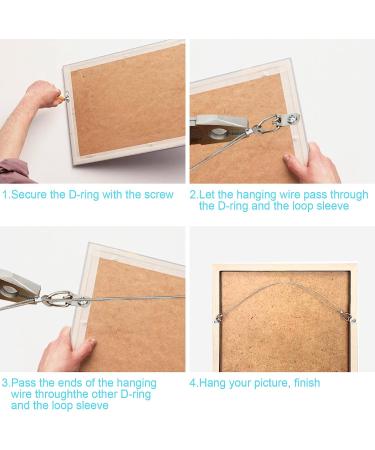 1.Secure the D-ring with the screw

2.Let the hanging wire pass through the D-ring and the loop sleeve

3.Pass the ends of the hanging wire throughthe other D-ring and the loop sleeve

4.Hang your picture, finish