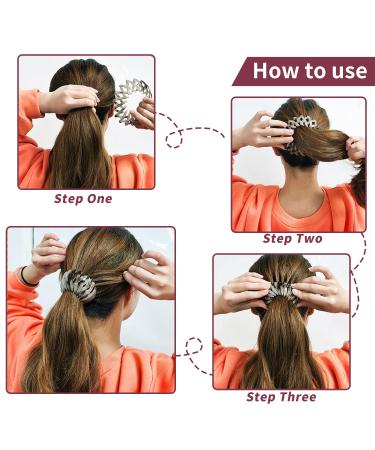 How to use

Step One

Step Two

Step Three