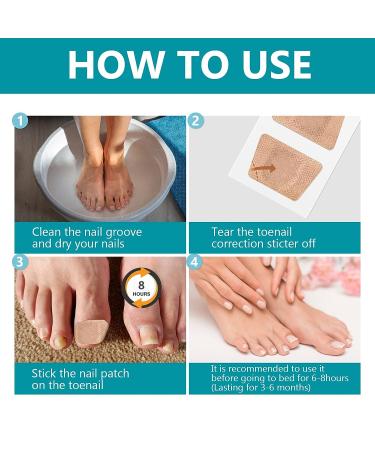 HOW TO USE

1

Clean the nail groove and dry your nails

2

Tear the toenail correction sticter off

3

8 HOURS

Stick the nail patch on the toenail

4

It is recommended to use it before going to bed for 6-8hours (Lasting for 3-6 months)