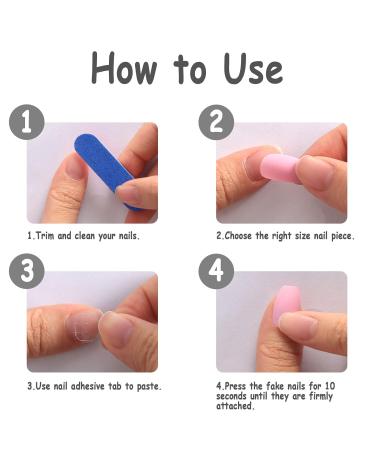 How to Use

1

1.Trim and clean your nails.

2

2.Choose the right size nail piece.

3

3.Use nail adhesive tab to paste.

4

4.Press the fake nails for 10 seconds until they are firmly attached.