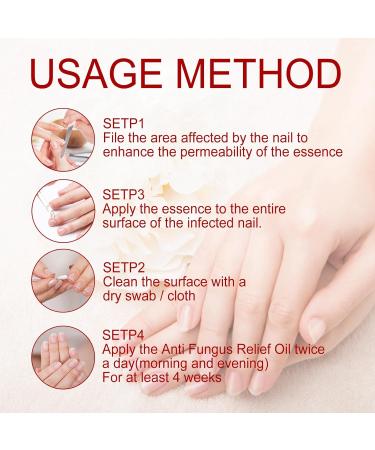 USAGE METHOD

SETP1
File the area affected by the nail to enhance the permeability of the essence

SETP3
Apply the essence to the entire surface of the infected nail.

SETP2
Clean the surface with a dry swab / cloth

SETP4
Apply the Anti Fungus Relief Oil twice a day(morning and evening)
For at least 4 weeks