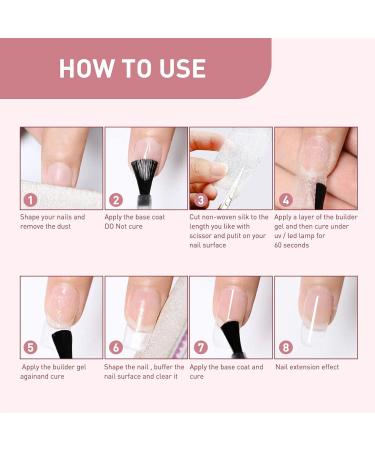 HOW TO USE

1
Shape your nails and remove the dust

2
Apply the base coat DO Not cure

3
Cut non-woven silk to the length you like with scissor and putit on your nail surface

4
Apply a layer of the builder gel and then cure under uv / led lamp for 60 seconds

5
Apply the builder gel againand cure

6
Shape the nail , buffer the nail surface and clear it

7
Apply the base coat and cure

8
Nail extension effect