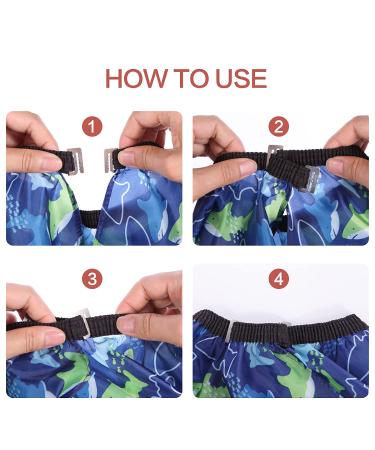 HOW TO USE

1

2

3

4