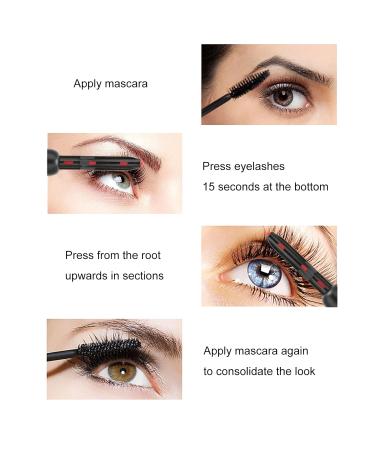 Apply mascara

Press eyelashes
15 seconds at the bottom

Press from the root
upwards in sections

Apply mascara again
to consolidate the look