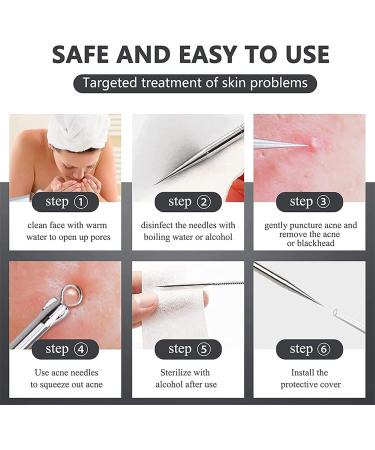 SAFE AND EASY TO USE

Targeted treatment of skin problems

step ①

clean face with warm water to open up pores

step ②

disinfect the needles with boiling water or alcohol

step ③

gently puncture acne and remove the acne or blackhead

step ④

Use acne needles to squeeze out acne

step ⑤

Sterilize with alcohol after use

step ⑥

Install the protective cover