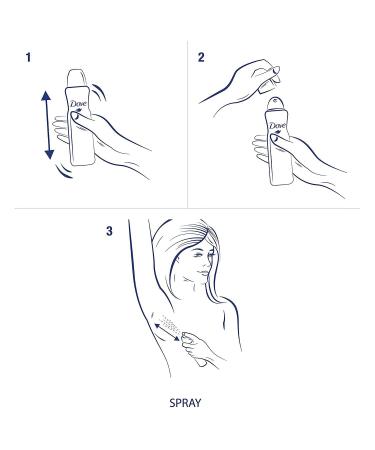 1

Dove

2

Dove

3

SPRAY