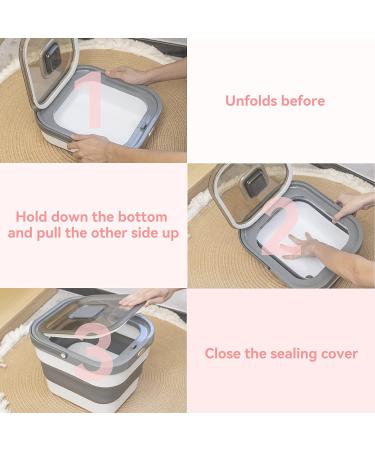 1

Unfolds before

Hold down the bottom and pull the other side up

2

3

Close the sealing cover