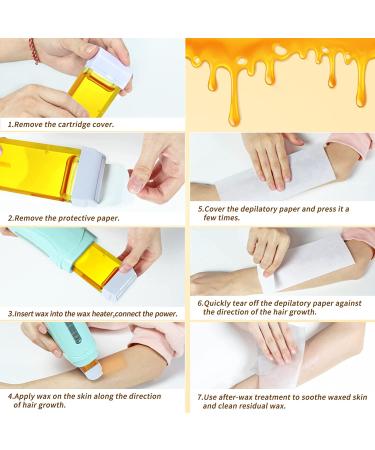 1.Remove the cartridge cover.

2.Remove the protective paper.

3.Insert wax into the wax heater,connect the power.

4.Apply wax on the skin along the direction of hair growth.

5.Cover the depilatory paper and press it a few times.

6.Quickly tear off the depilatory paper against the direction of the hair growth.

7.Use after-wax treatment to soothe waxed skin and clean residual wax.