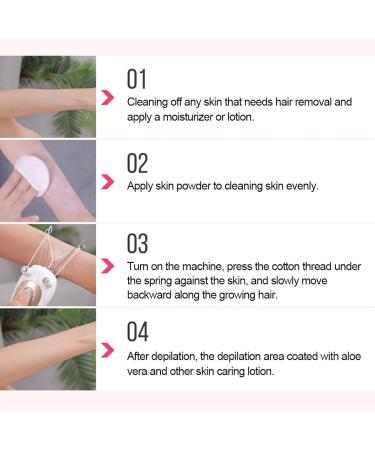 01
Cleaning off any skin that needs hair removal and apply a moisturizer or lotion.

02
Apply skin powder to cleaning skin evenly.

03
Turn on the machine, press the cotton thread under the spring against the skin, and slowly move backward along the growing hair.

04
After depilation, the depilation area coated with aloe vera and other skin caring lotion.