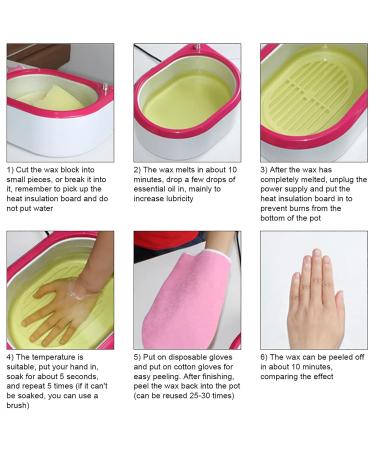 1) Cut the wax block into small pieces, or break it into it, remember to pick up the heat insulation board and do not put water

2) The wax melts in about 10 minutes, drop a few drops of essential oil in, mainly to increase lubricity

3) After the wax has completely melted, unplug the power supply and put the heat insulation board in to prevent burns from the bottom of the pot

4) The temperature is suitable, put your hand in, soak for about 5 seconds, and repeat 5 times (if it can't be soaked, you can use a brush)

5) Put on disposable gloves and put on cotton gloves for easy peeling. After finishing, peel the wax back into the pot (can be reused 25-30 times)

6) The wax can be peeled off in about 10 minutes, comparing the effect