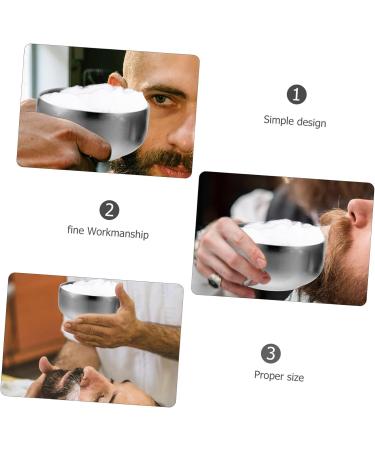 1
Simple design

2
fine Workmanship

3
Proper size