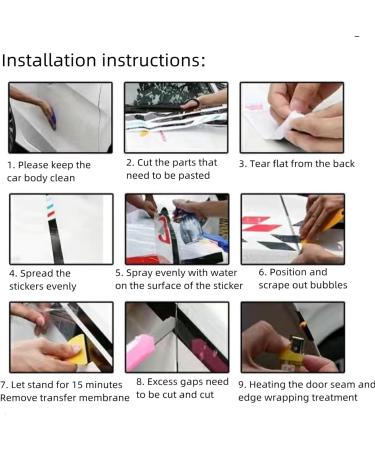 Installation instructions:

1. Please keep the car body clean

2. Cut the parts that need to be pasted

3. Tear flat from the back

4. Spread the stickers evenly

5. Spray evenly with water on the surface of the sticker

6. Position and scrape out bubbles

7. Let stand for 15 minutes Remove transfer membrane

8. Excess gaps need to be cut and cut

9. Heating the door seam and edge wrapping treatment